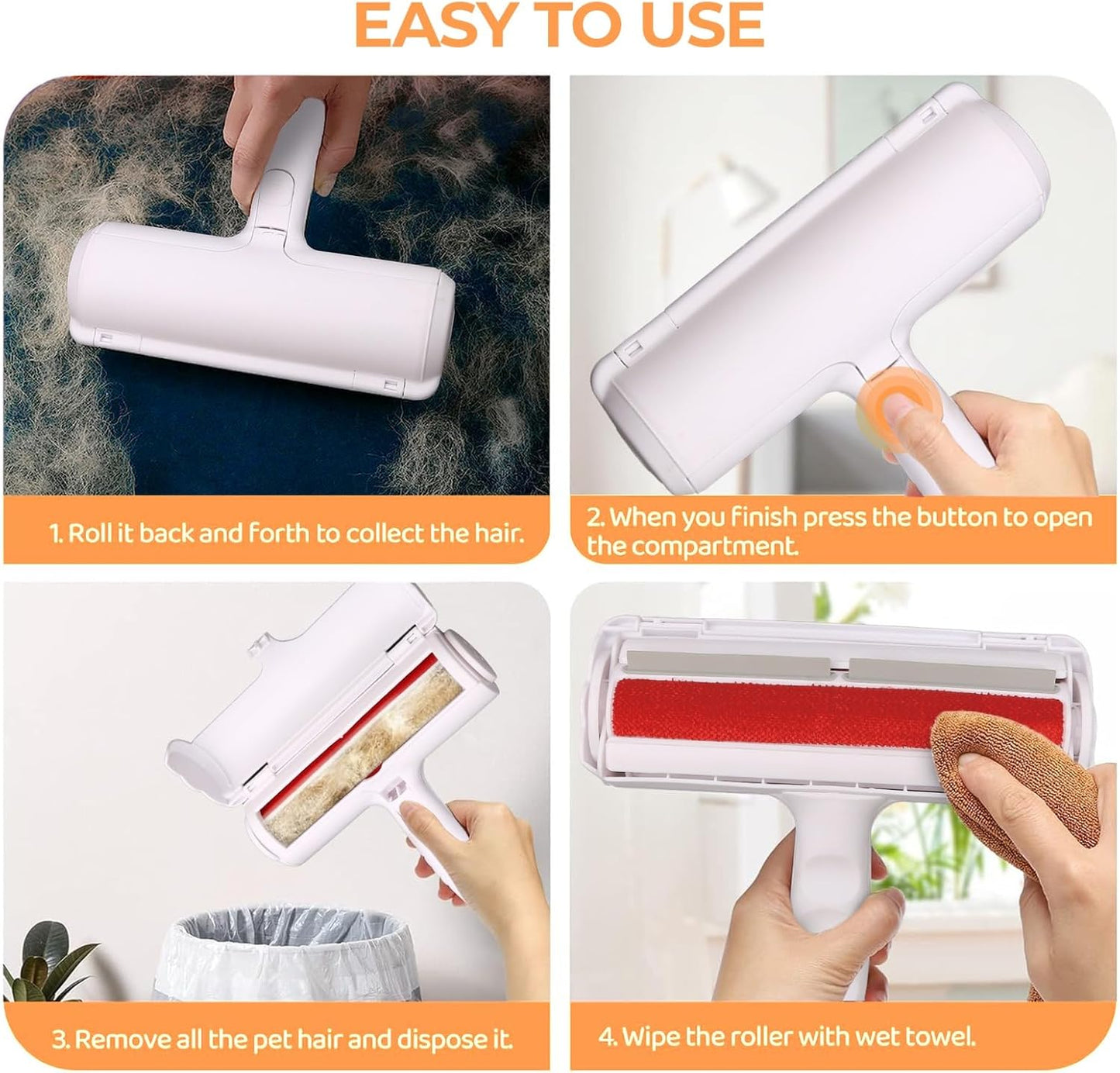 EASY TO USE

1. Roll it back and forth to collect the hair.

2. When you finish press the button to open the compartment.

3. Remove all the pet hair and dispose it.

4. Wipe the roller with wet towel.