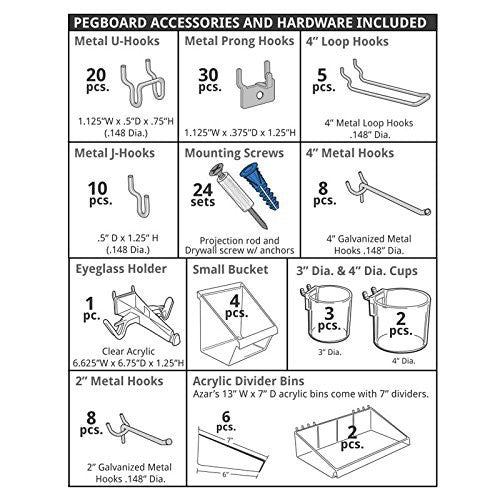 PEGBOARD ACCESSORIES AND HARDWARE INCLUDED

Metal U-Hooks
20 pcs.
1.125"W x .5"D x .75"H (.148 Dia.)

Metal Prong Hooks
30 pcs.
1.125"W x .375"D x 1.25"H

4" Loop Hooks
5 pcs.
4" Metal Loop Hooks .148" Dia.

Metal J-Hooks
10 pcs.
.5" D x 1.25" H (.148 Dia.)

Mounting Screws
24 sets
Projection rod and Drywall screw w/ anchors

4" Metal Hooks
8 pcs.
4" Galvanized Metal Hooks .148" Dia.

Eyeglass Holder
1 pc.
Clear Acrylic 6.625"W x 6.75"D x 1.25"H

Small Bucket
4 pcs.

3" Dia. & 4" Dia. Cups
3 pcs.
3" Dia.
2 pcs.
4" Dia.

2" Metal Hooks
8 pcs.
2" Galvanized Metal Hooks .148" Dia.

Acrylic Divider Bins
Azar's 13" W x 7" D acrylic bins come with 7" dividers.
6 pcs.
7"
6"
2 pcs.